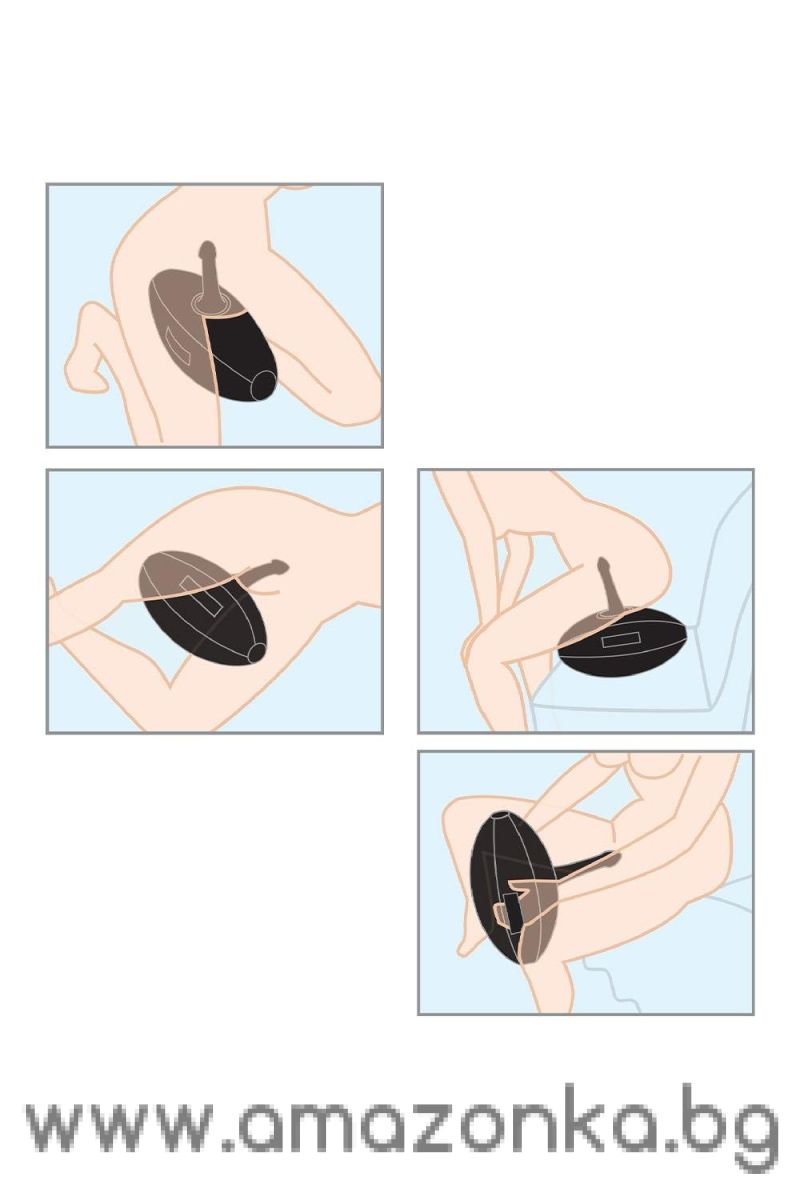 www.amazonka.bg