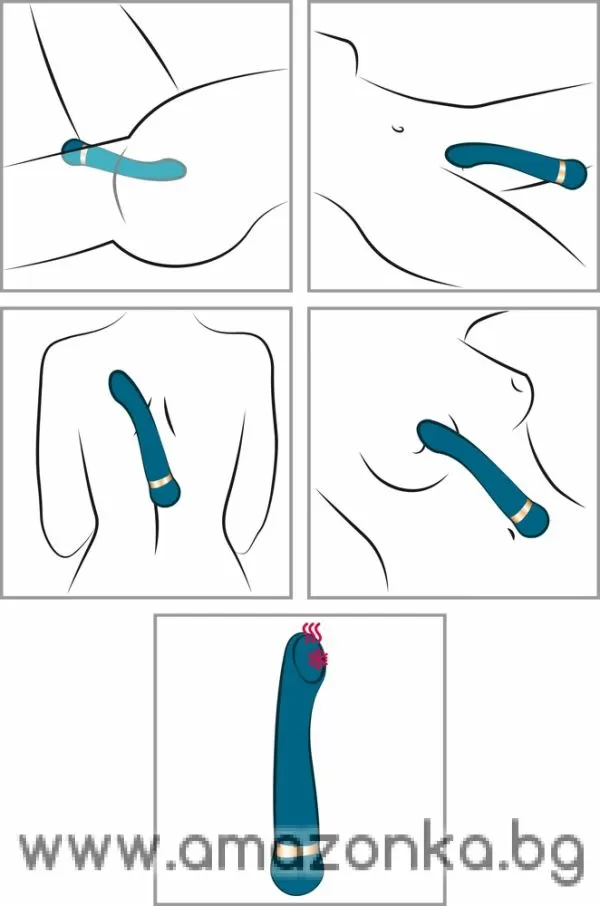 www.amazonka.bg